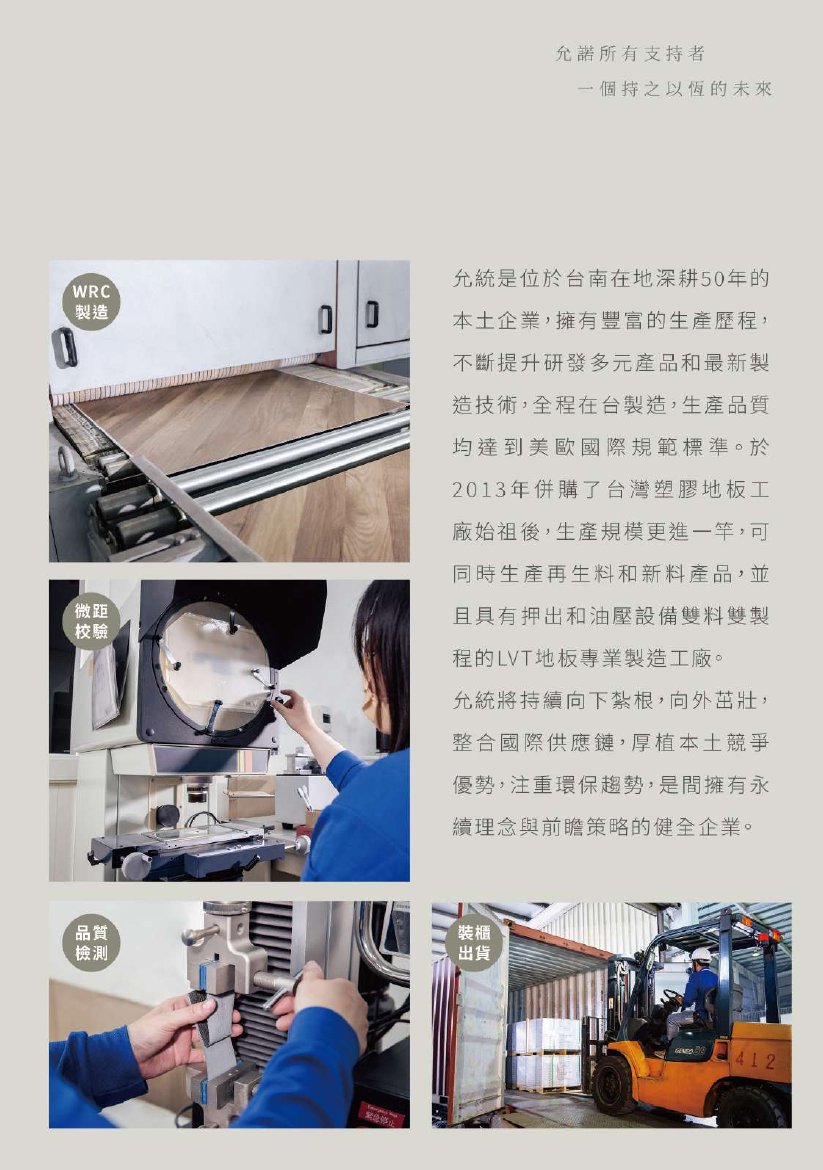 允諾所有支持者
一個持之以恆的未來

WRC 製造

微距 校驗

允統是位於台南在地深耕50年的本土企業，擁有豐富的生產歷程，不斷提升研發多元產品和最新製造技術，全程在台製造，生產品質均達到美歐國際規範標準。於2013年併購了台灣塑膠地板工廠始祖後，生產規模更進一竿，可同時生產再生料和新料產品，並且具有押出和油壓設備雙料雙製程的LVT地板專業製造工廠。

允統將持續向下紮根，向外茁壯，整合國際供應鏈，厚植本土競爭優勢，注重環保趨勢，是間擁有永續理念與前瞻策略的健全企業。

品質 檢測

裝櫃 出貨

412